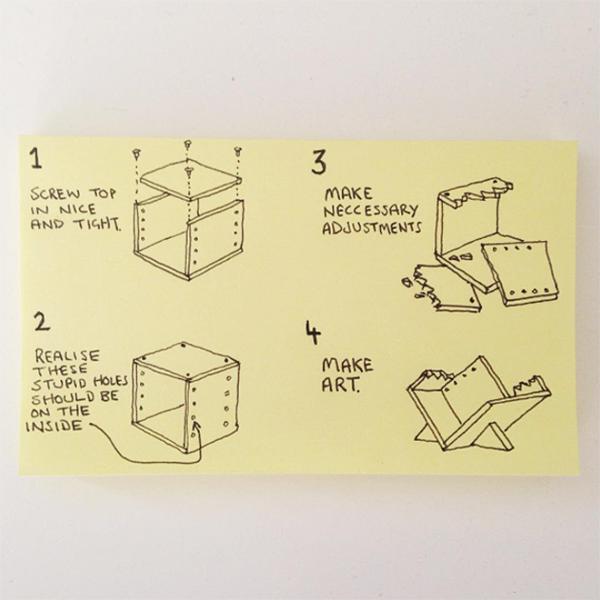 1

SCREW TOP IN NICE AND TIGHT.

2

REALISE THESE STUPID HOLES SHOULD BE ON THE INSIDE

3

MAKE NECCESSARY ADJUSTMENTS

4

MAKE ART.